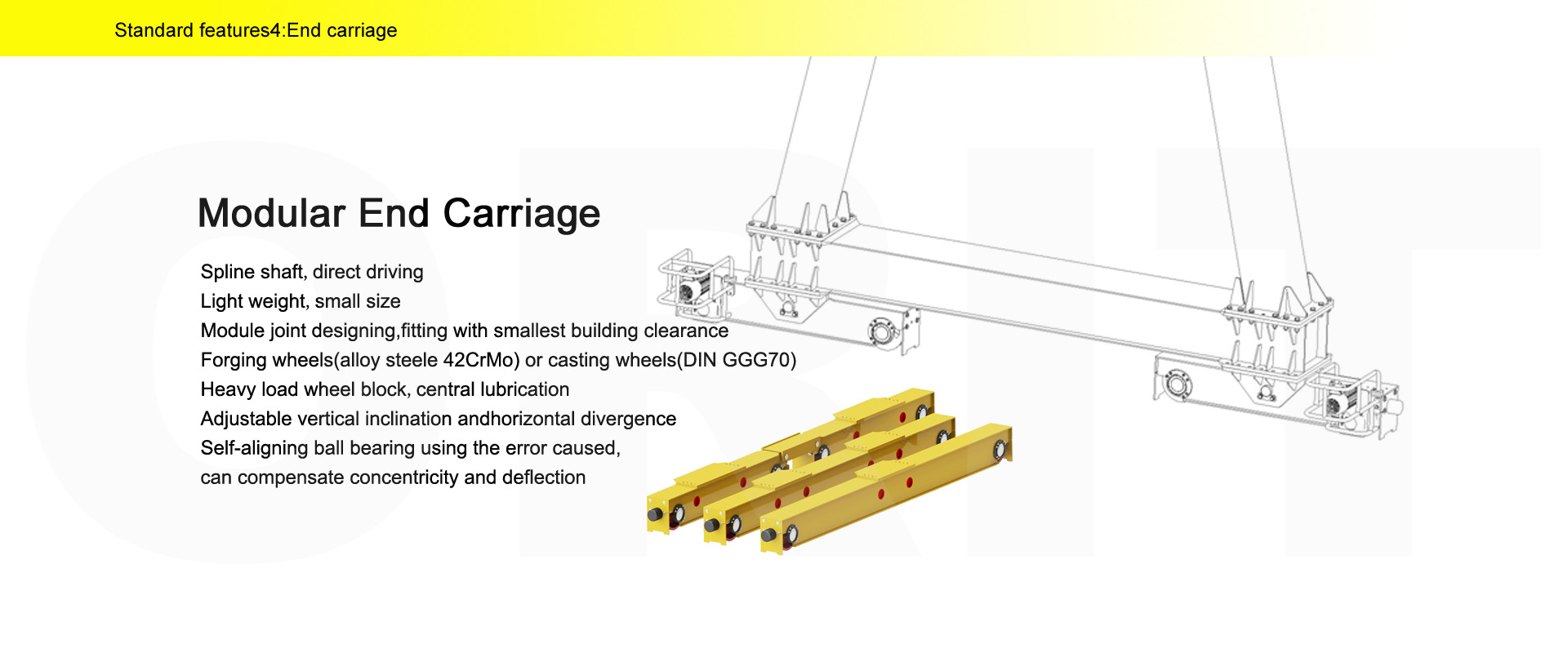 Standard features4:End carriage

Modular End Carriage

Spline shaft, direct driving
Light weight, small size
Module joint designing,fitting with smallest building clearance
Forging wheels(alloy steele 42CrMo) or casting wheels(DIN GGG70)
Heavy load wheel block, central lubrication
Adjustable vertical inclination andhorizontal divergence
Self-aligning ball bearing using the error caused,
can compensate concentricity and deflection